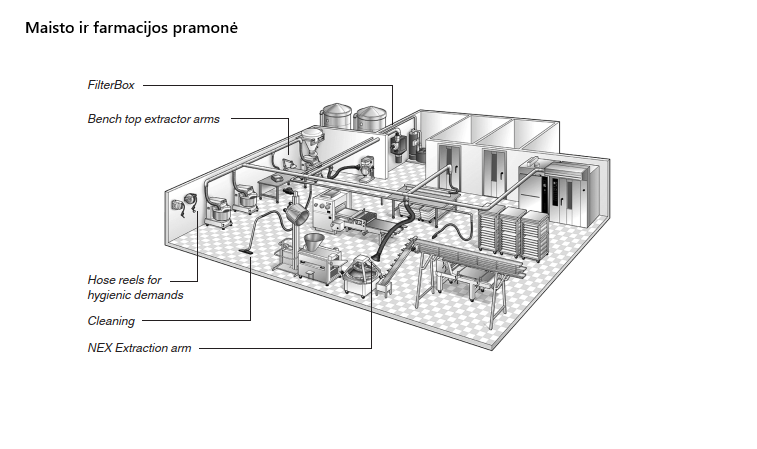 Maisto ir farmacijos pramonė

FilterBox

Bench top extractor arms

Hose reels for hygienic demands

Cleaning

NEX Extraction arm