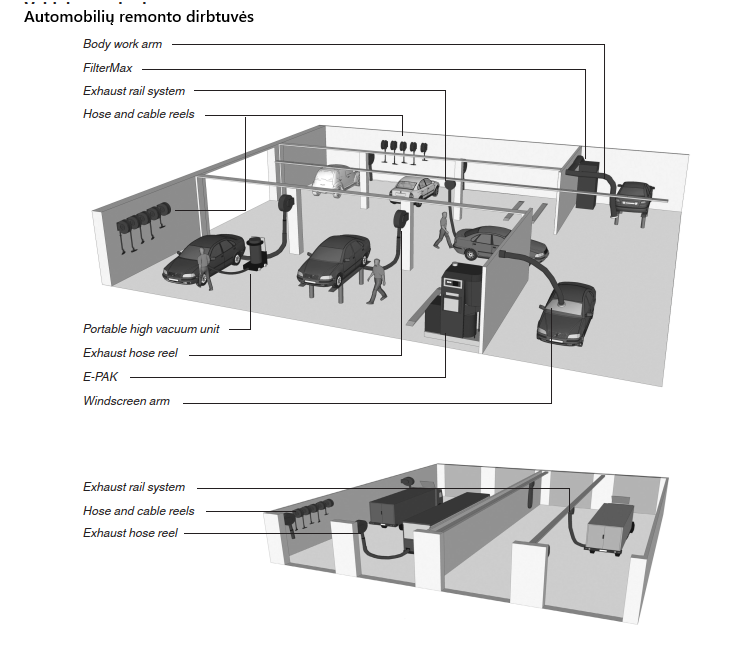 Automobilių remonto dirbtuvės

Body work arm

FilterMax

Exhaust rail system

Hose and cable reels

Portable high vacuum unit

Exhaust hose reel

E-PAK

Windscreen arm

Exhaust rail system

Hose and cable reels

Exhaust hose reel